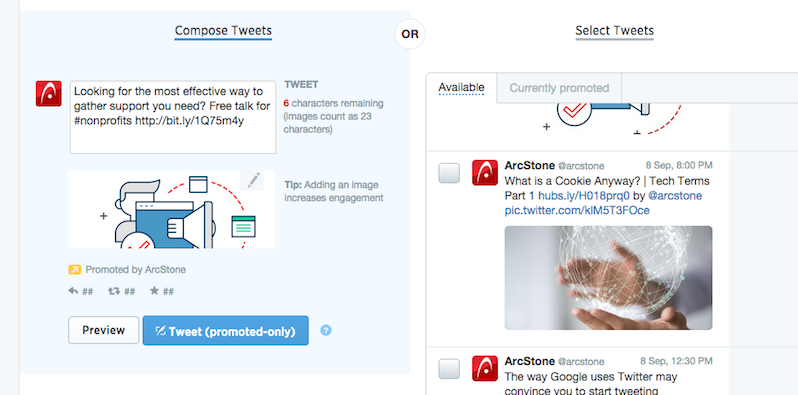 Compose Tweets

OR

Select Tweets

Looking for the most effective way to gather support you need? Free talk for #nonprofits http://bit.ly/1Q75m4y

TWEET

6 characters remaining (images count as 23 characters)

Tip: Adding an image increases engagement

Promoted by ArcStone

## ## ##

Preview

Tweet (promoted-only)

?

Available

Currently promoted

ArcStone @arcstone 8 Sep, 8:00 PM

What is a Cookie Anyway? | Tech Terms Part 1 hubs.ly/H018prq0 by @arcstone pic.twitter.com/klM5T3FOce

ArcStone @arcstone 8 Sep, 12:30 PM

The way Google uses Twitter may convince you to start tweeting